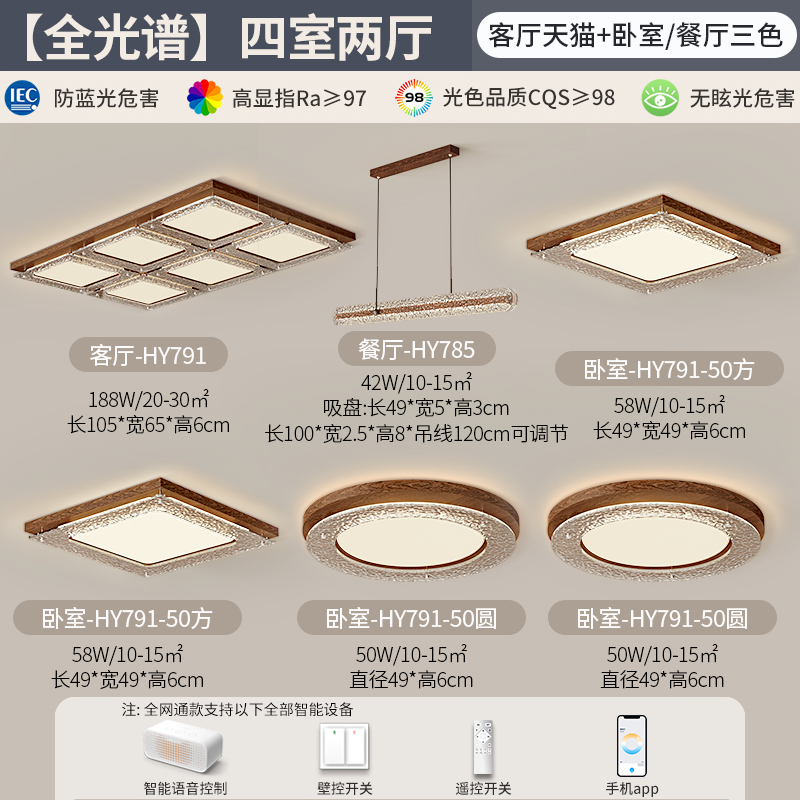 【全光谱】四室两厅

客厅天猫+卧室/餐厅三色

IEC 防蓝光危害

高显指Ra≥97

98 光色品质CQS≥98

无眩光危害

客厅-HY791

188W/20-30㎡
长105*宽65*高6cm

餐厅-HY785

42W/10-15㎡
吸盘:长49*宽5*高3cm
长100*宽2.5*高8*吊线120cm可调节

卧室-HY791-50方

58W/10-15㎡
长49*宽49*高6cm

卧室-HY791-50方

58W/10-15㎡
长49*宽49*高6cm

卧室-HY791-50圆

50W/10-15㎡
直径49*高6cm

卧室-HY791-50圆

50W/10-15㎡
直径49*高6cm

注: 全网通款支持以下全部智能设备

智能语音控制

壁控开关

遥控开关

手机app